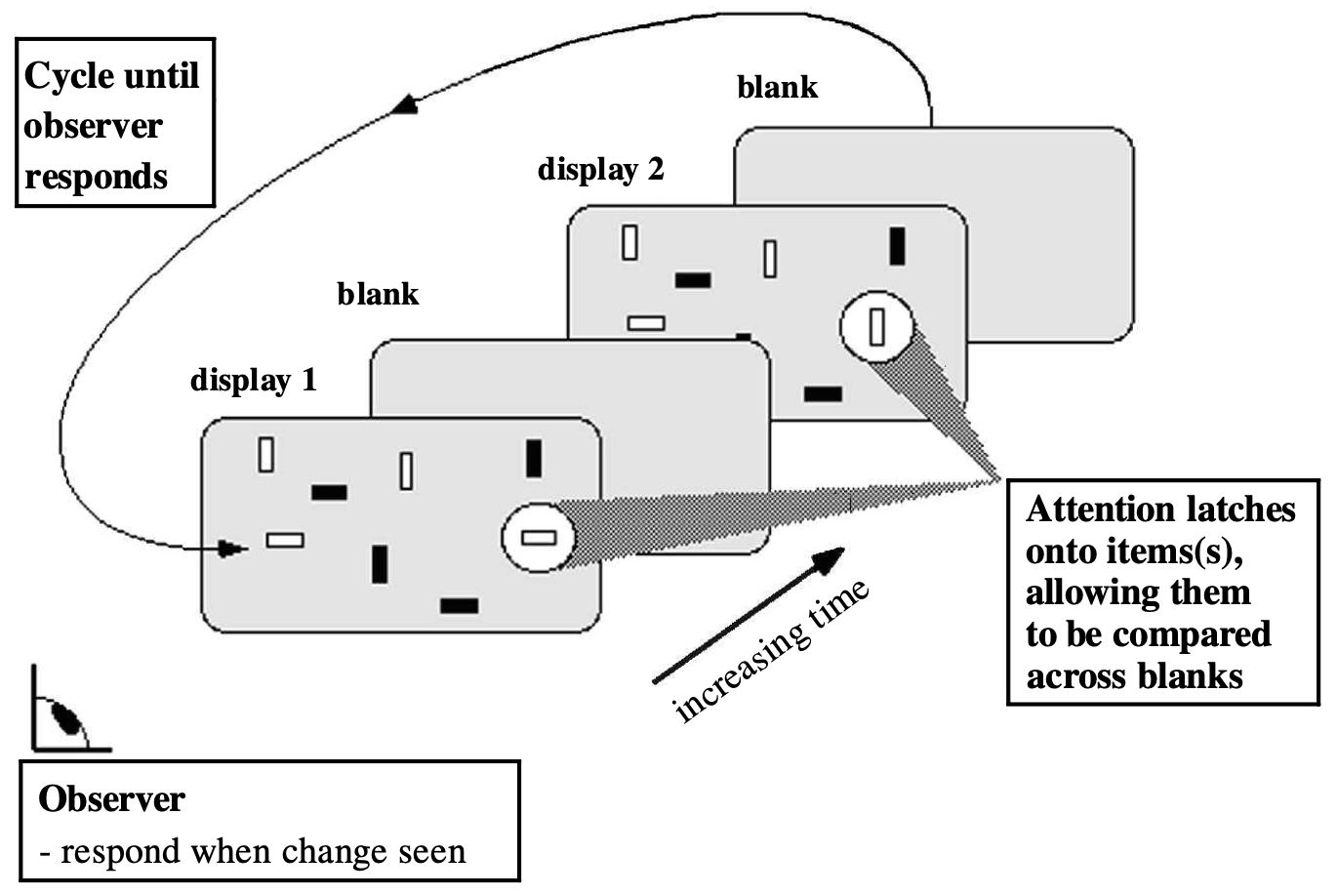 Cycle until observer responds

blank

display 2

blank

display 1

Attention latches onto items(s), allowing them to be compared across blanks

increasing time

Observer
- respond when change seen